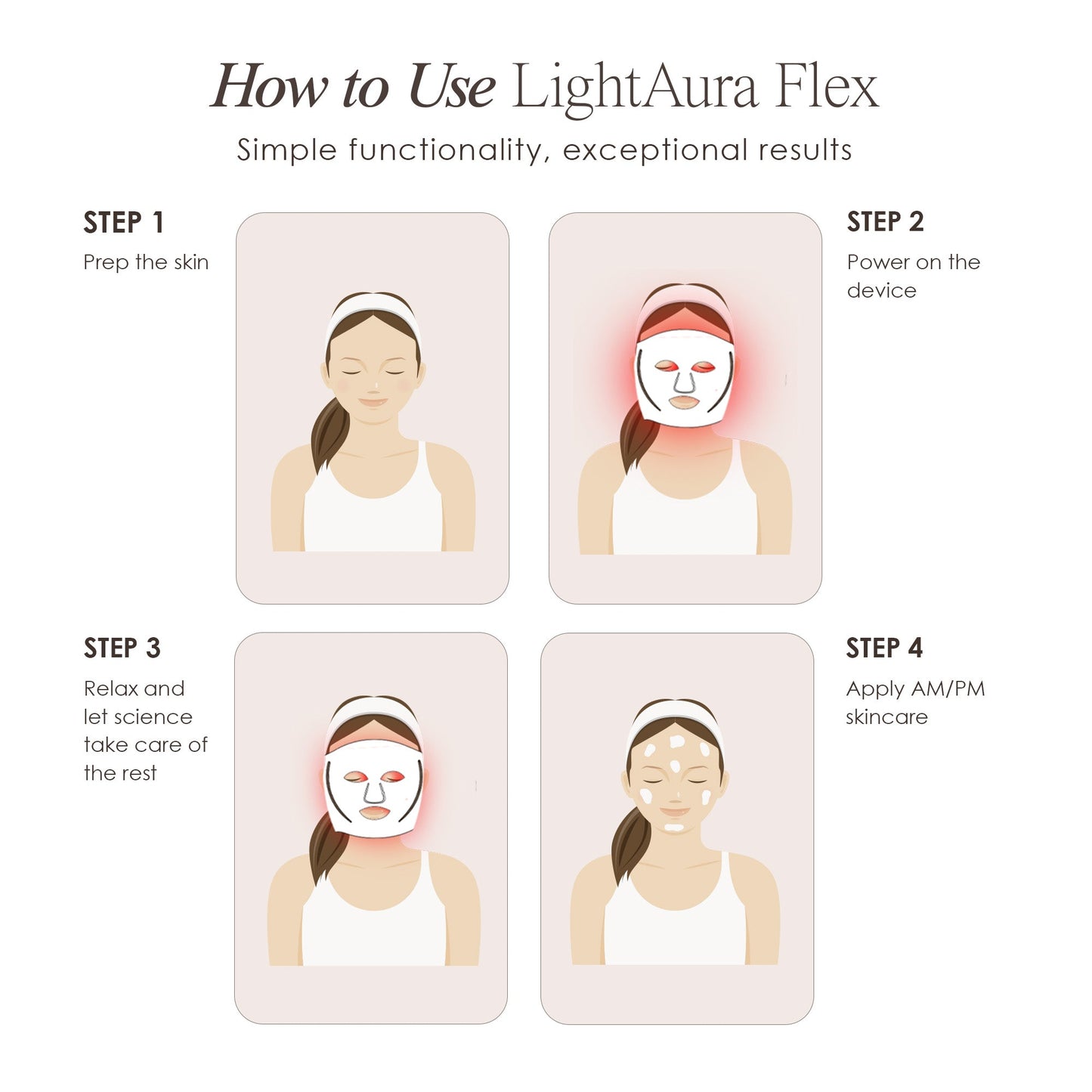 How to Use LightAura Flex

Simple functionality, exceptional results

STEP 1

Prep the skin

STEP 2

Power on the device

STEP 3

Relax and let science take care of the rest

STEP 4

Apply AM/PM skincare