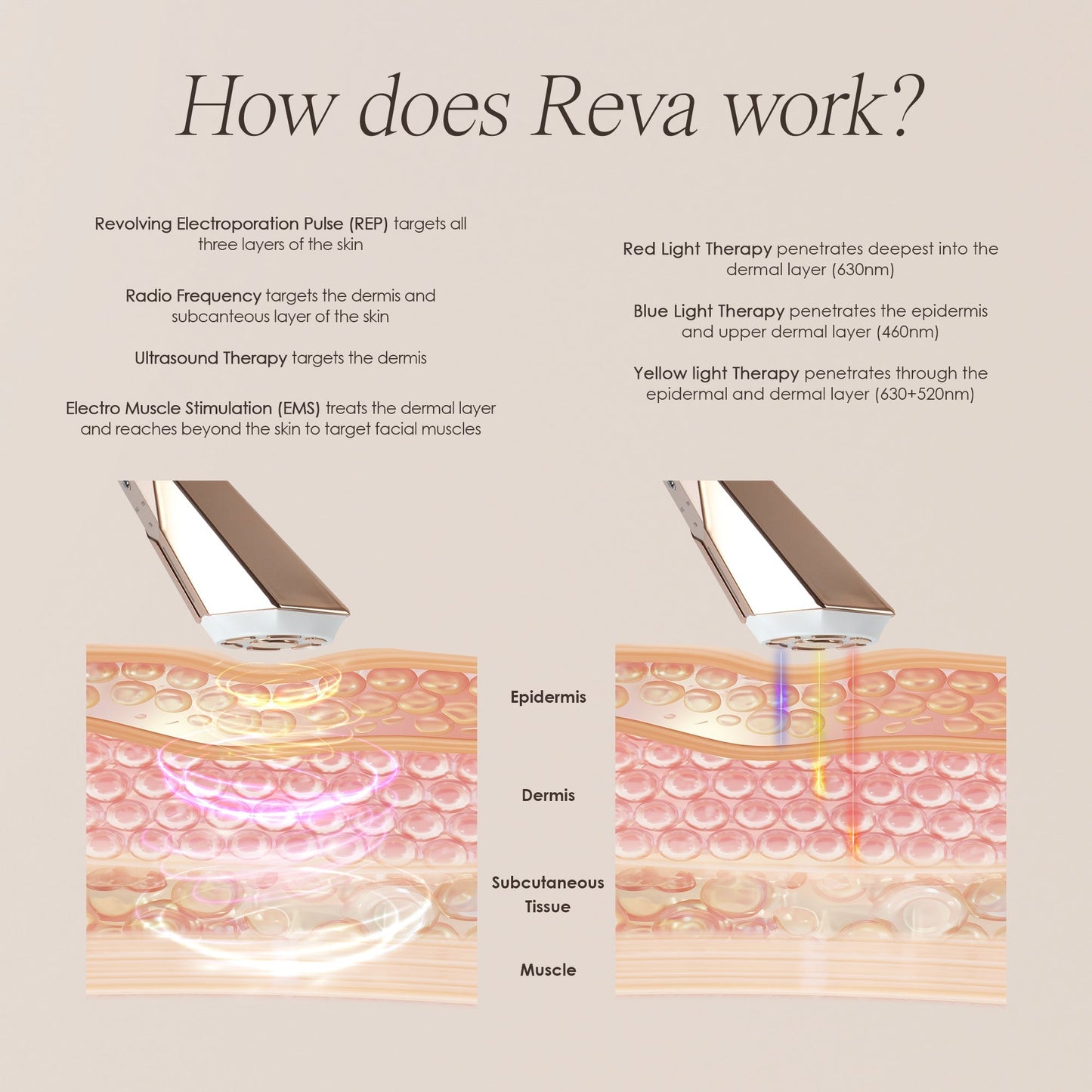 How does Reva work?

Revolving Electroporation Pulse (REP) targets all three layers of the skin

Radio Frequency targets the dermis and subcanteous layer of the skin

Ultrasound Therapy targets the dermis

Electro Muscle Stimulation (EMS) treats the dermal layer and reaches beyond the skin to target facial muscles

Red Light Therapy penetrates deepest into the dermal layer (630nm)

Blue Light Therapy penetrates the epidermis and upper dermal layer (460nm)

Yellow light Therapy penetrates through the epidermal and dermal layer (630+520nm)

Epidermis

Dermis

Subcutaneous Tissue

Muscle